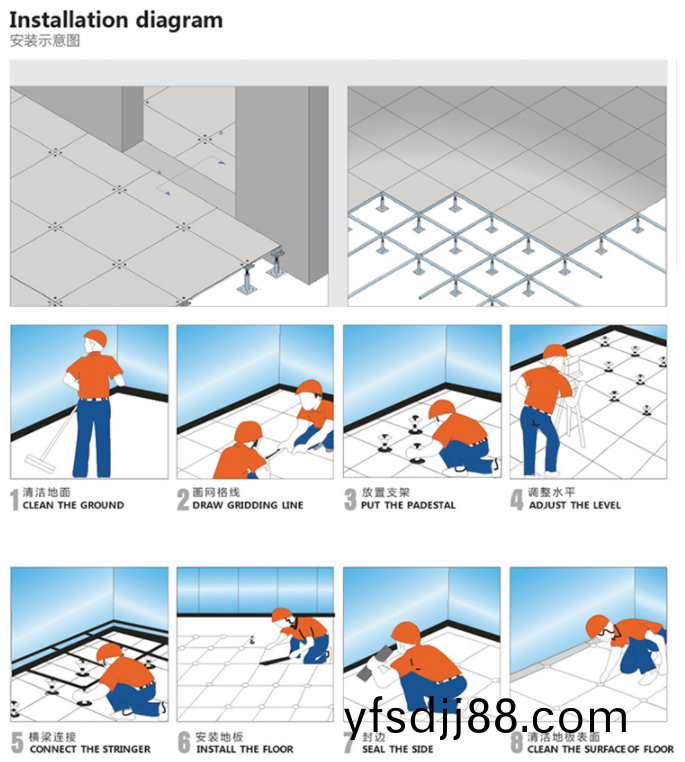 Installation diagram
安装示意图

1 清洁地面
CLEAN THE GROUND

2 画网格线
DRAW GRIDDING LINE

3 放置支架
PUT THE PADESTAL

4 调整水平
ADJUST THE LEVEL

5 横梁连接
CONNECT THE STRINGER

6 安装地板
INSTALL THE FLOOR

7 封边
SEAL THE SIDE

8 清洁地板表面
CLEAN THE SURFACE OF FLOOR

yfsdjj88.com